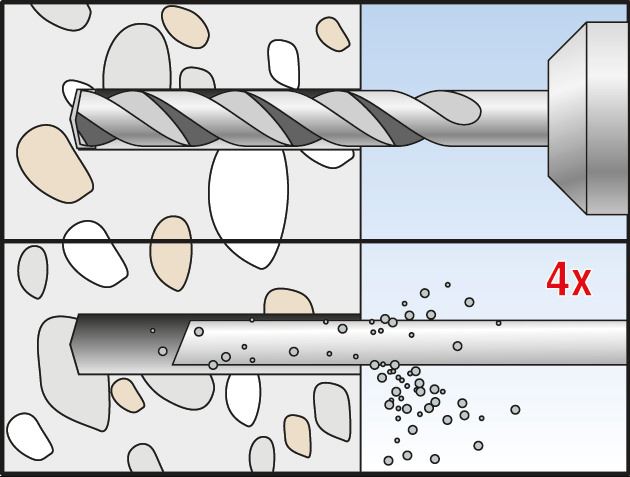 4x